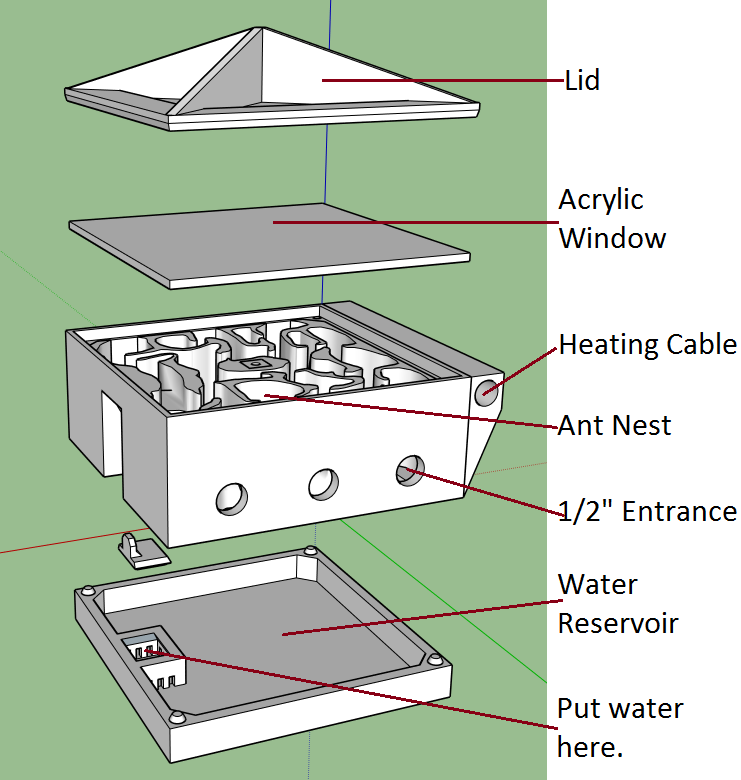 Lid

Acrylic Window

Heating Cable

Ant Nest

1/2" Entrance

Water Reservoir

Put water here.